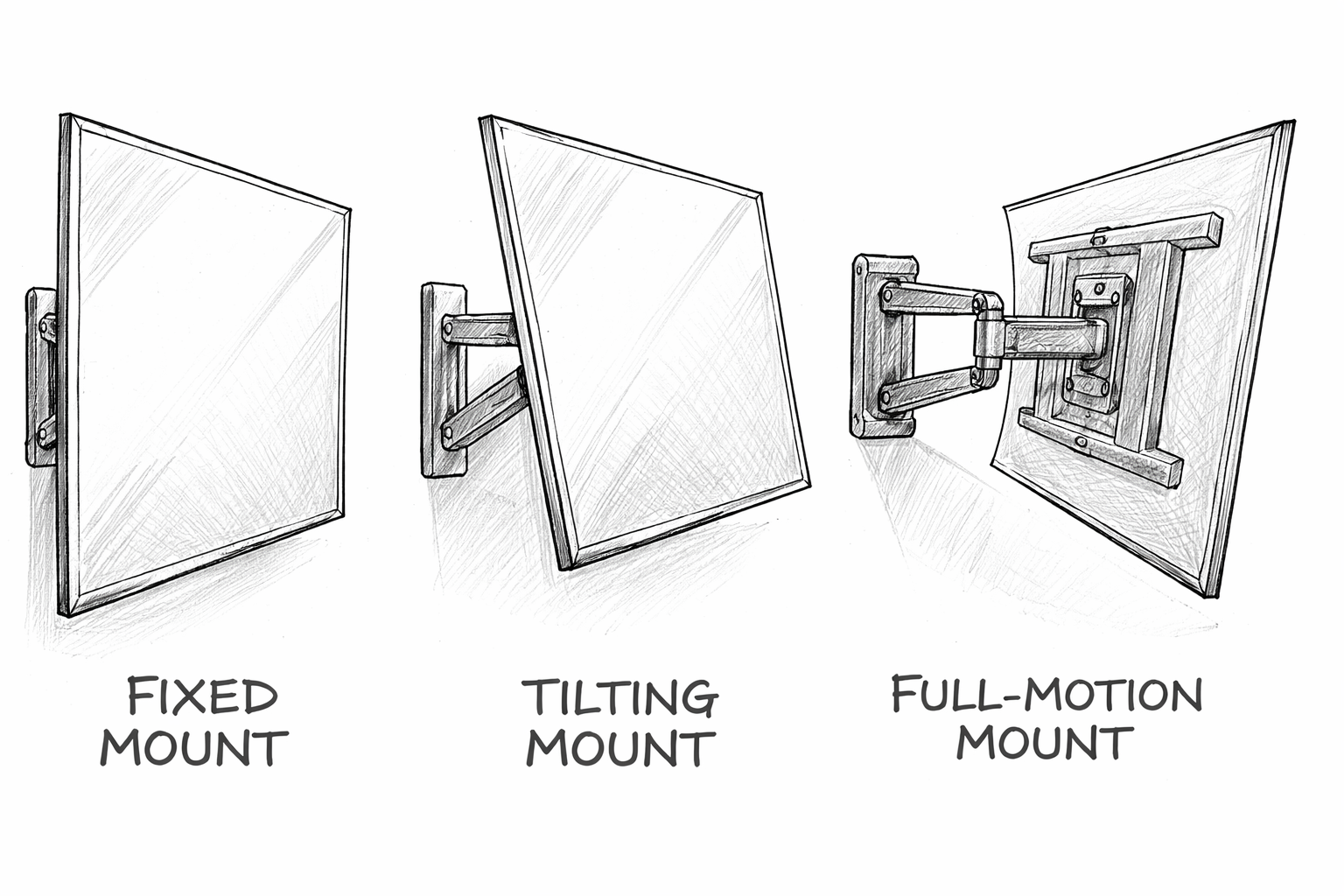 FIXED MOUNT

TILTING MOUNT

FULL-MOTION MOUNT